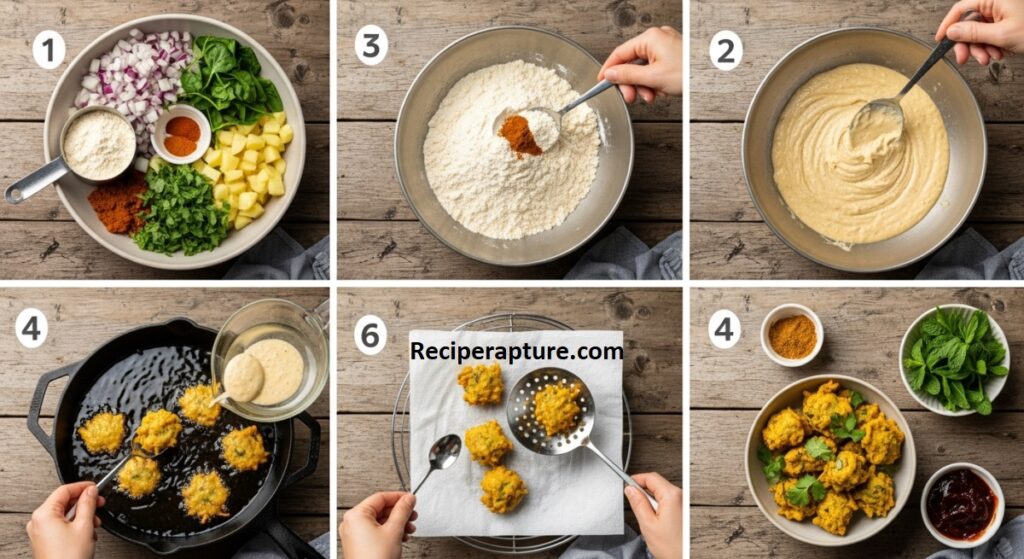 1

3

2

4

6

Reciperapture.com

4