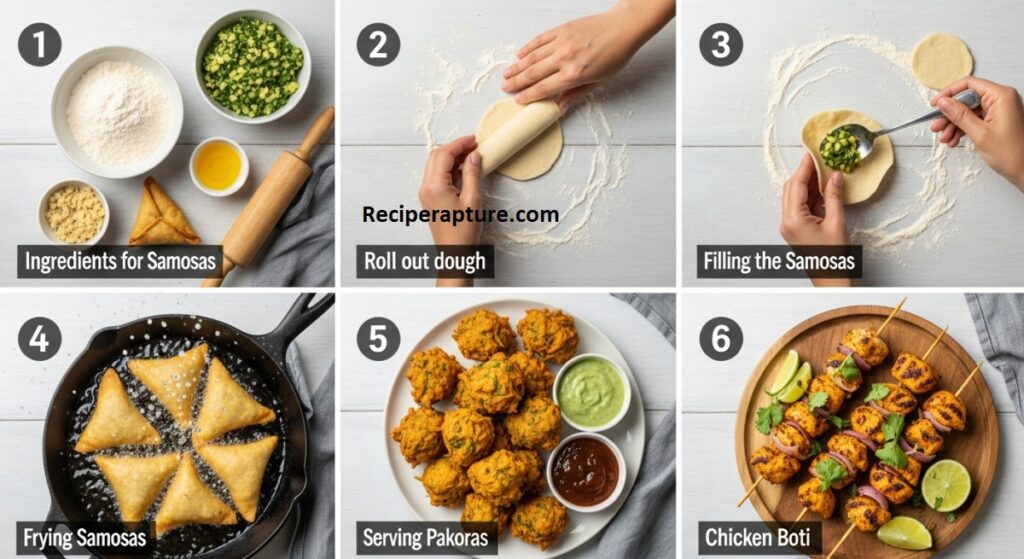 1
Ingredients for Samosas

2
Reciperapture.com
Roll out dough

3
Filling the Samosas

4
Frying Samosas

5
Serving Pakoras

6
Chicken Boti