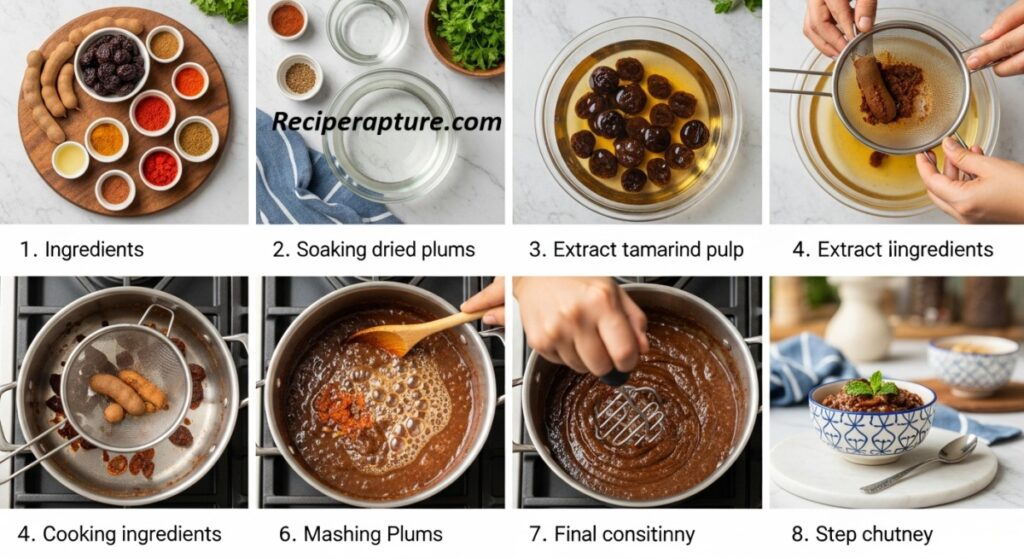 Reciperapture.com

1. Ingredients

2. Soaking dried plums

3. Extract tamarind pulp

4. Extract iingredients

4. Cooking ingredients

6. Mashing Plums

7. Final consitinny

8. Step chutney