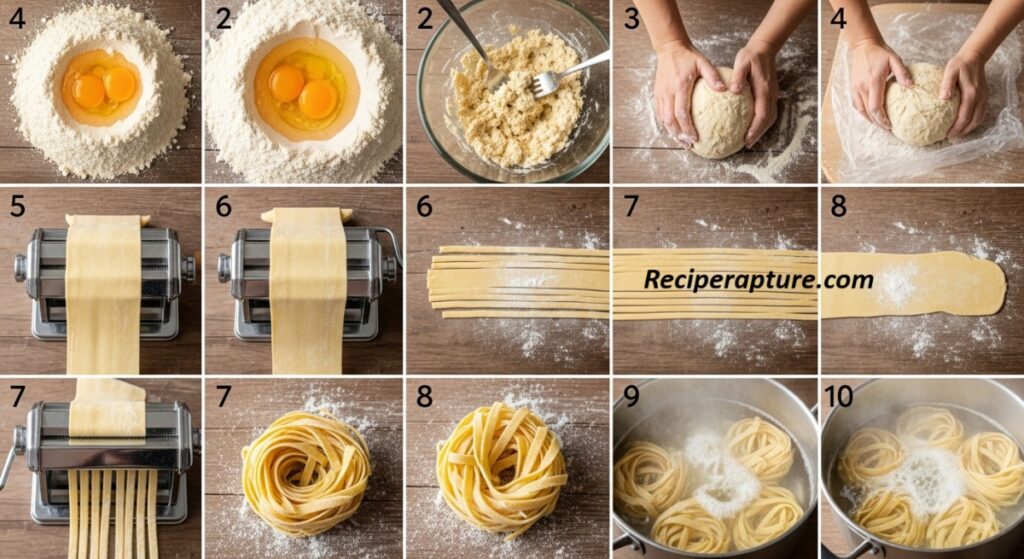 4

2

2

3

4

5

6

6

7

8

Reciperapture.com

7

7

8

9

10