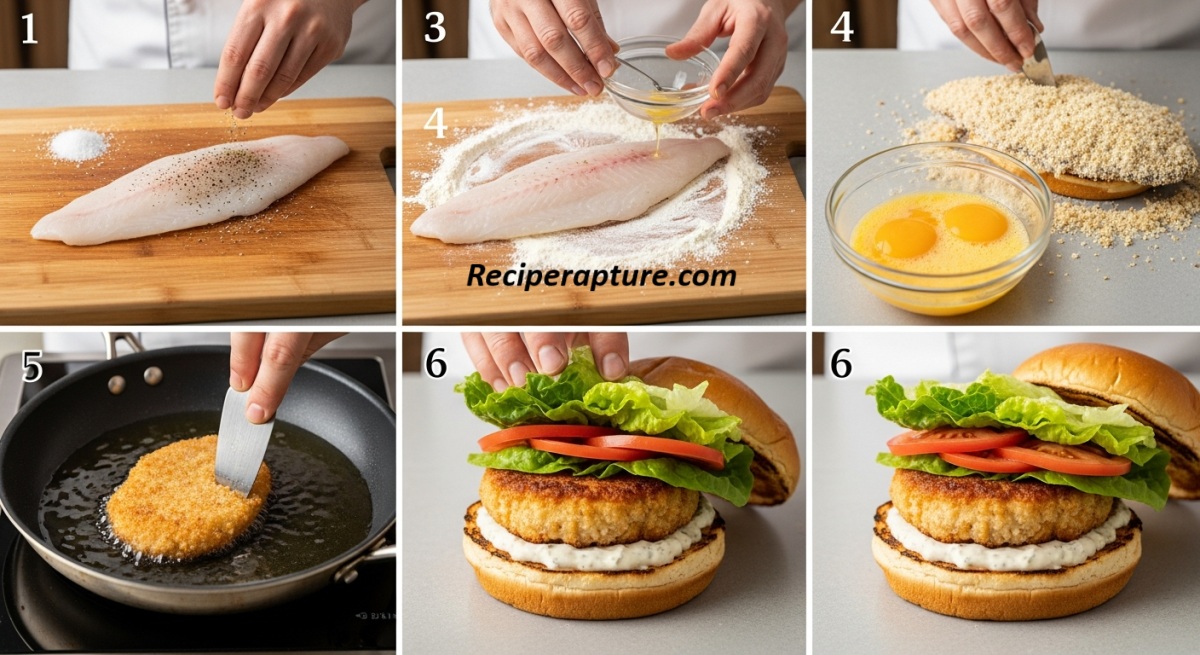 1

3

4

Reciperapture.com

4

5

6

6