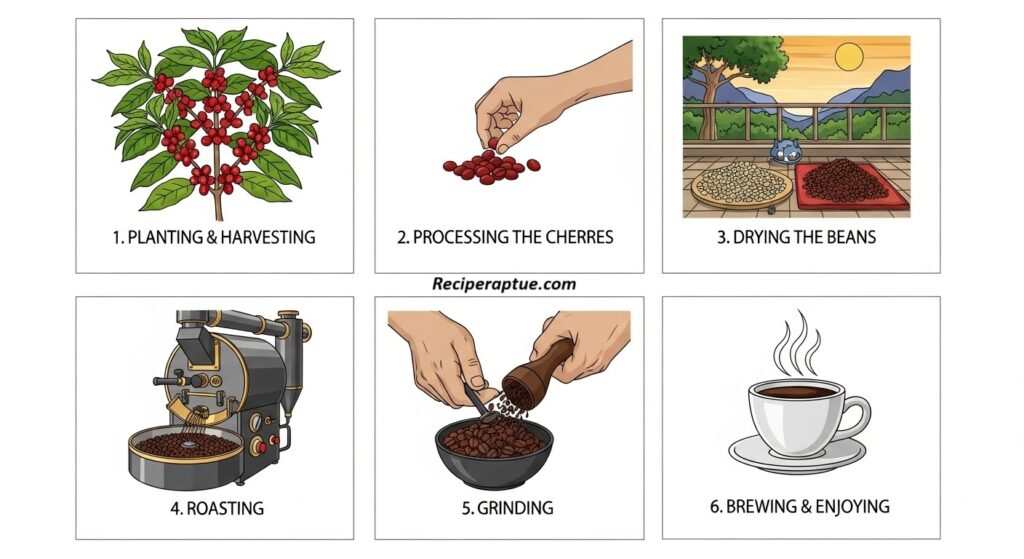 1. PLANTING & HARVESTING

2. PROCESSING THE CHERRES

3. DRYING THE BEANS

Reciperaptue.com

4. ROASTING

5. GRINDING

6. BREWING & ENJOYING