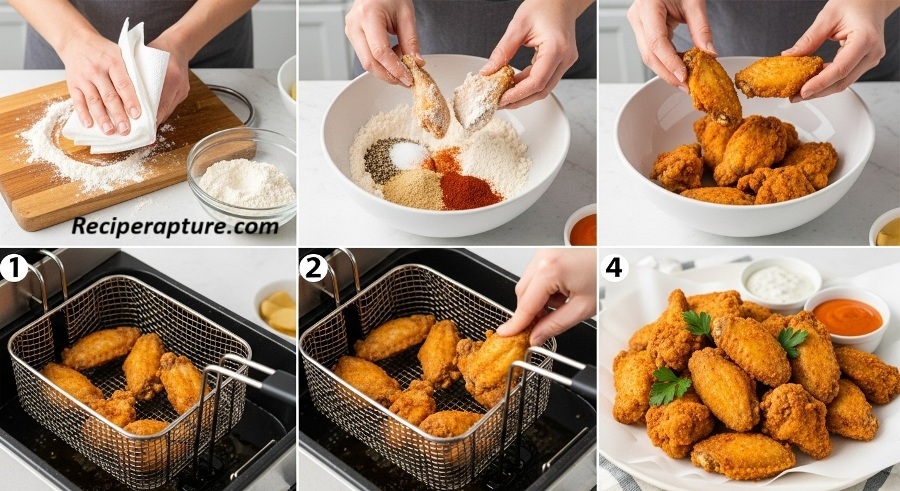 Reciperapture.com

1

2

4