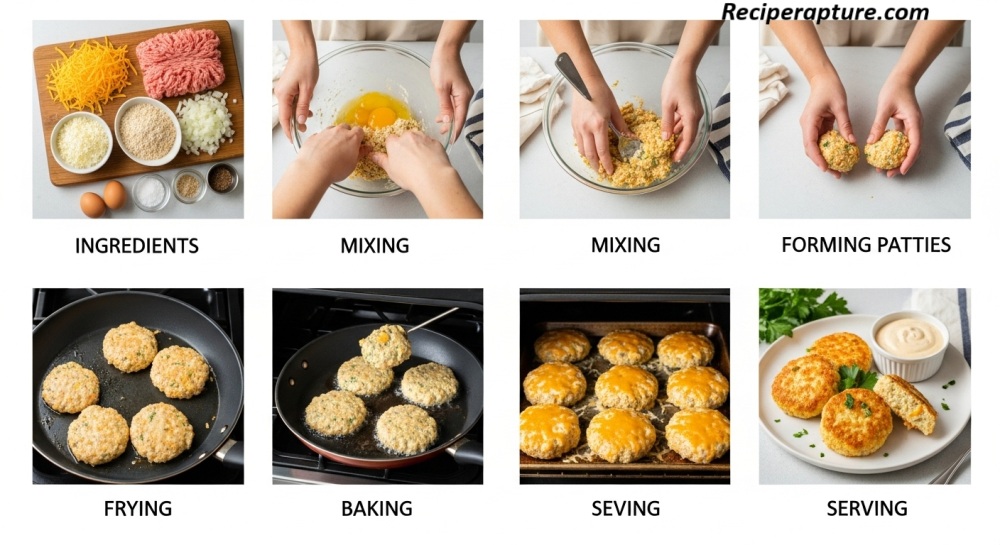 Reciperapture.com

INGREDIENTS

MIXING

MIXING

FORMING PATTIES

FRYING

BAKING

SEVING

SERVING